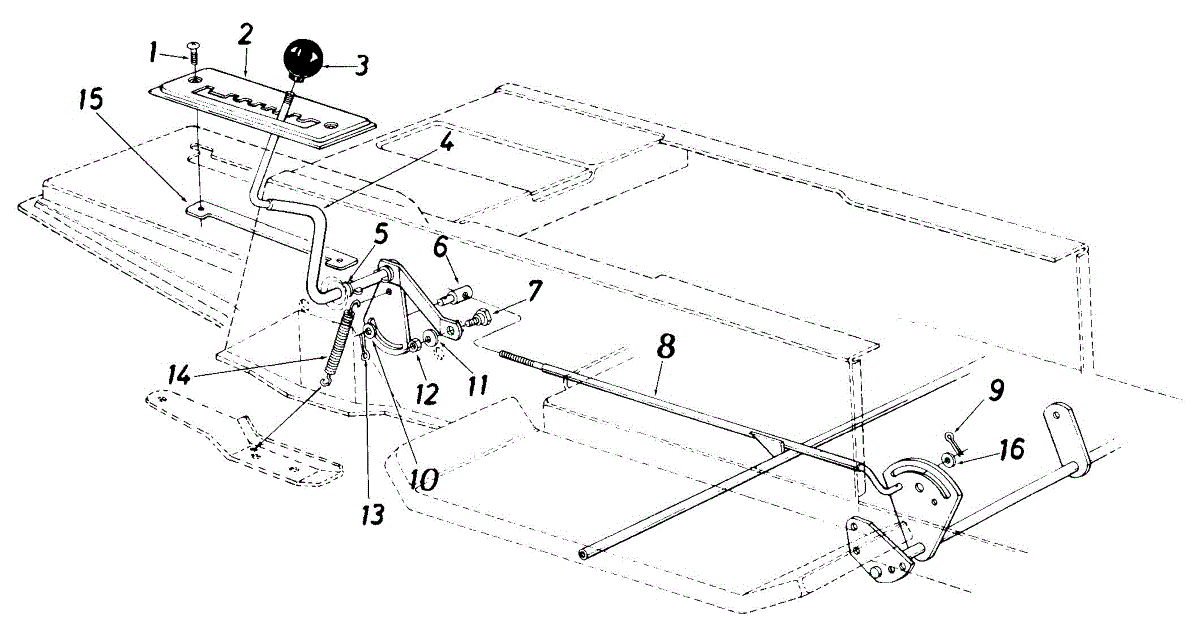 1
2
3
15
4
5
6
7
8
14
12
11
13
10
9
16