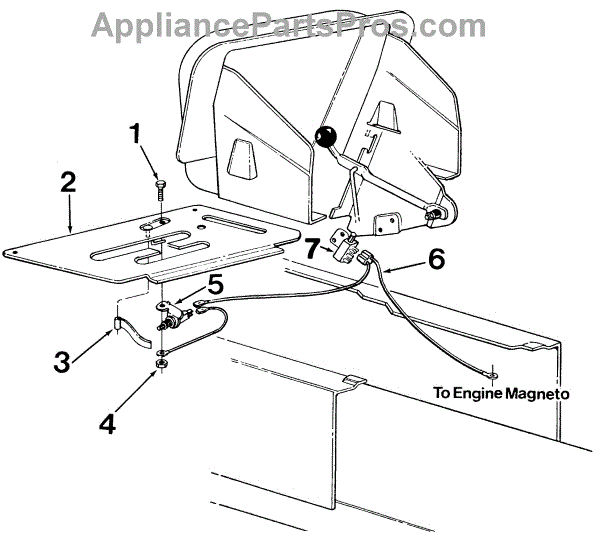 AppliancePartsPros.com

1
2
7
6
5
3
4
To Engine Magneto