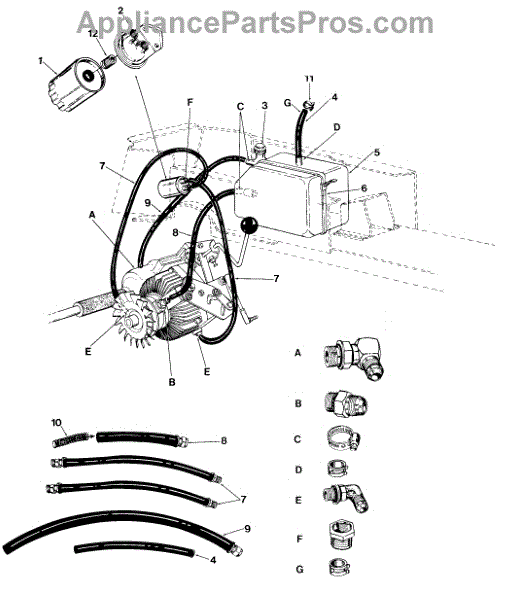 AppliancePartsPros.com

2
12
1
11
F
C
3
G
4
D
5
7
6
9
A
8
7
E
B
E
A
B
C
D
E
F
G
10
8
7
9
4