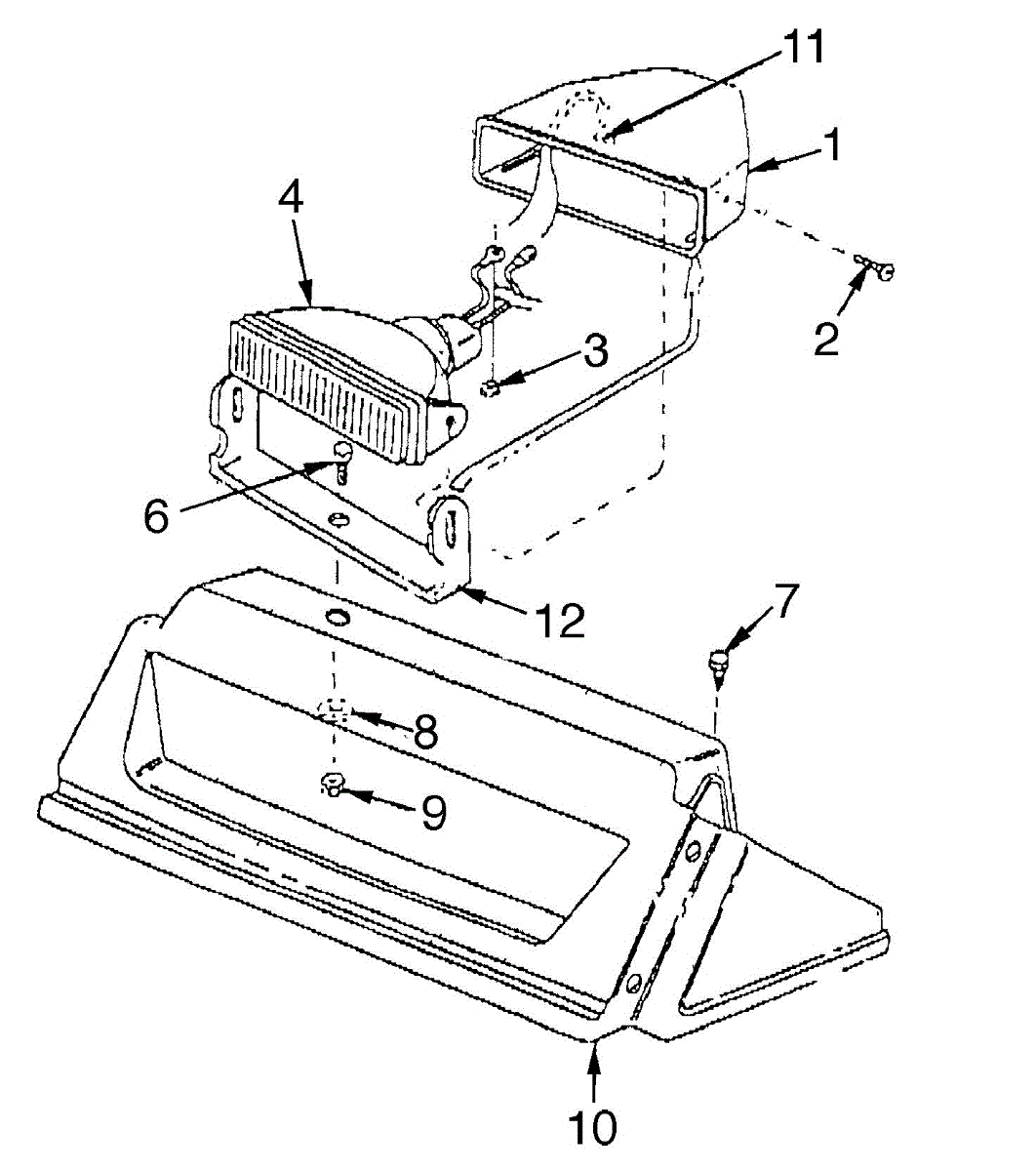 11
1
4
2
3
6
12
7
8
9
10