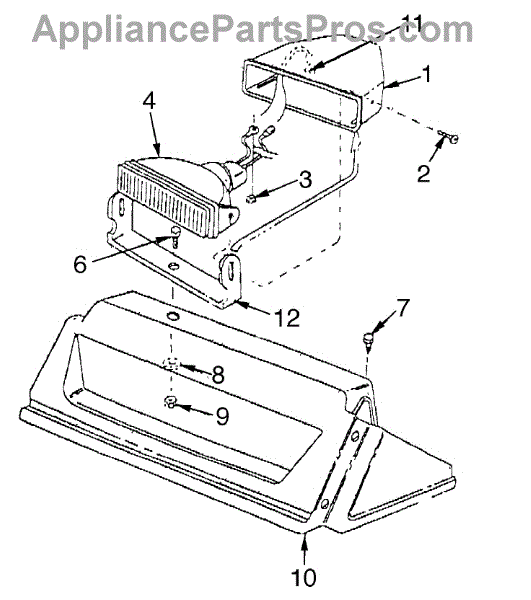 AppliancePartsPros.com
11
1
4
2
3
6
12
7
8
9
10