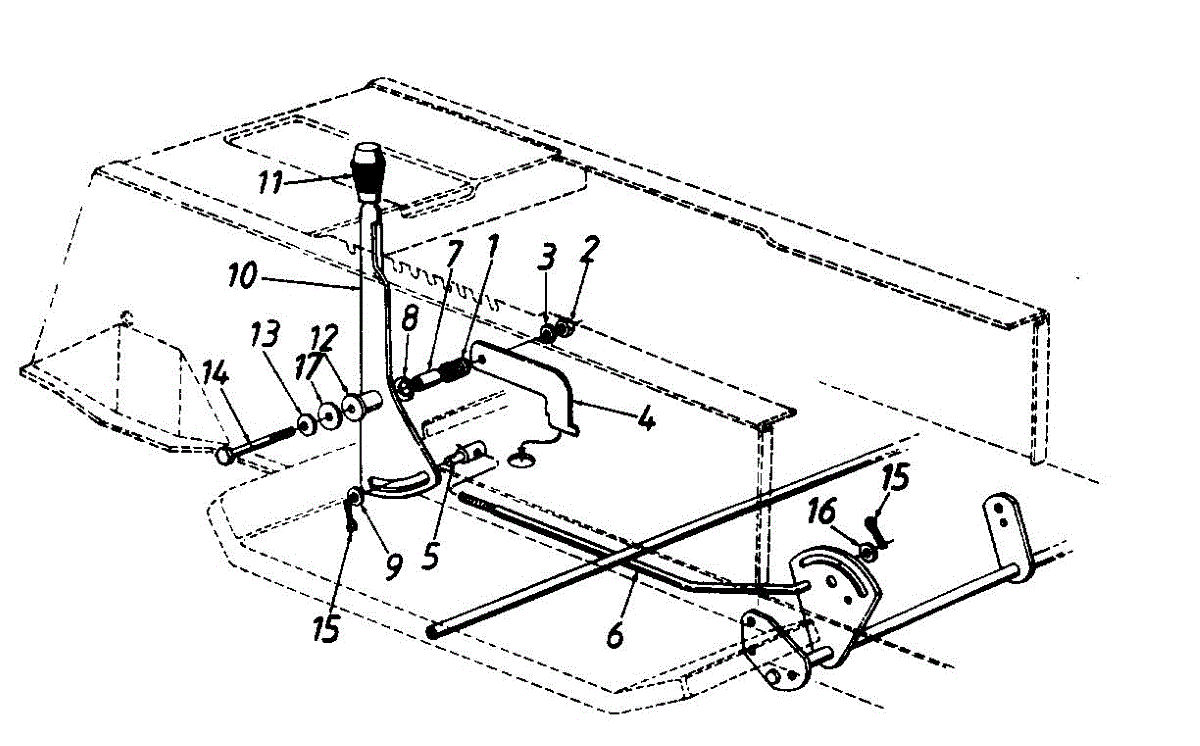 11
10
7
1
3
2
8
13
12
17
14
4
5
9
15
16
15
6