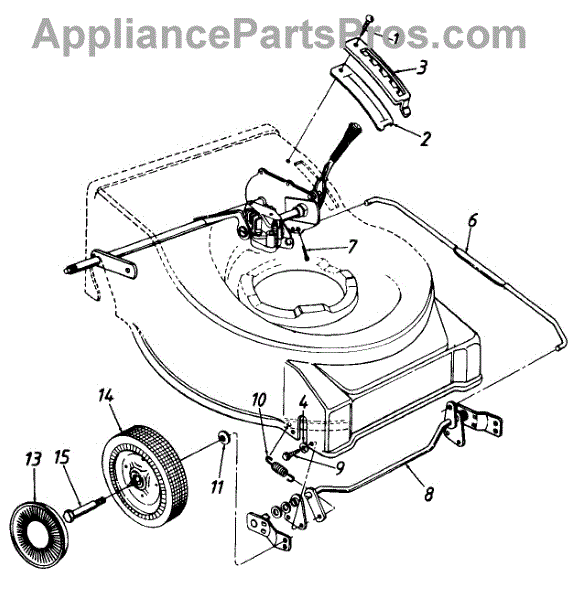 AppliancePartsPros.com

1
3
2
6
7
14
10
4
13
15
11
9
8