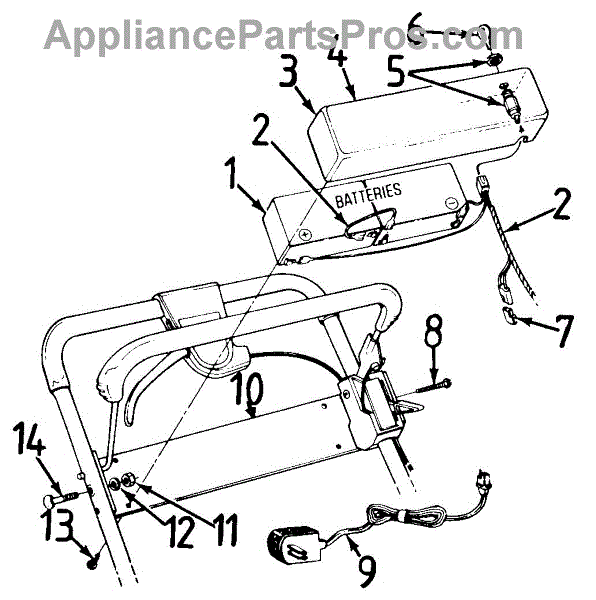 AppliancePartsPros.com

6
4
3
5
2
1
BATTERIES
2
7
8
10
14
13
12
11
9