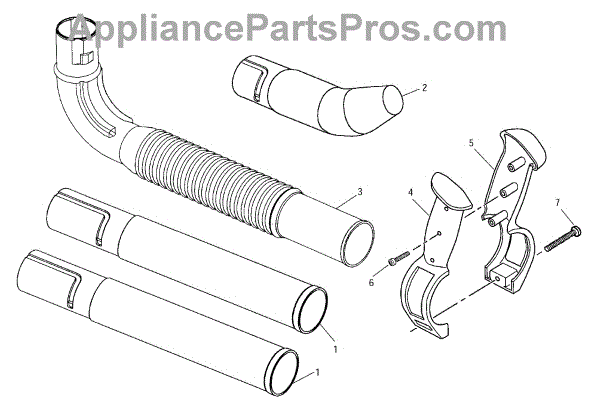 AppliancePartsPros.com

2

5

3

4

7

6

1

1