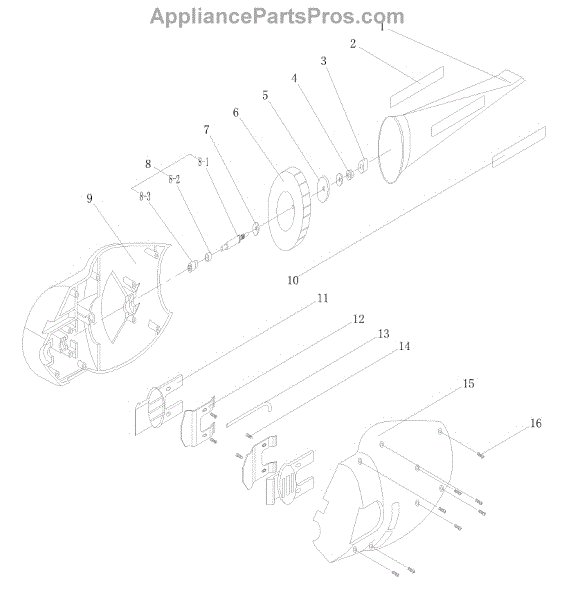 AppliancePartsPros.com

1
2
3
4
5
6
7
8
8-1
8-2
8-3
9
10
11
12
13
14
15
16