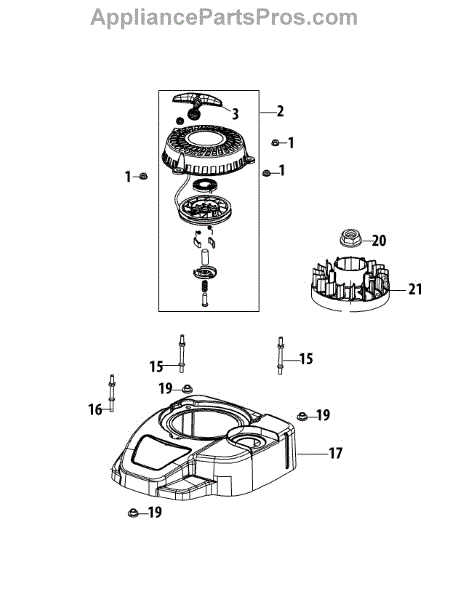 AppliancePartsPros.com

3
2
1
1
1
20
21
15
15
19
16
19
17
19