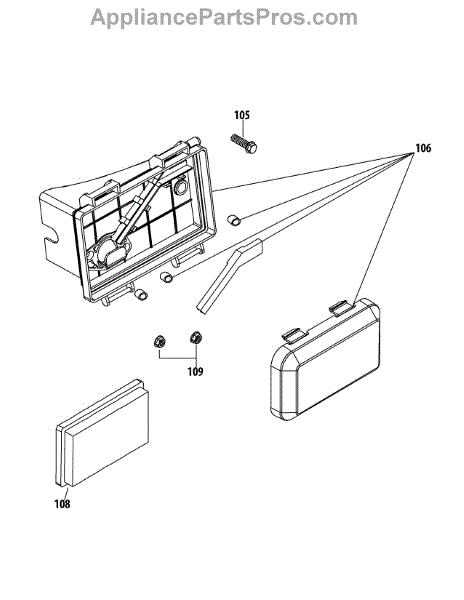 AppliancePartsPros.com

105

106

109

108