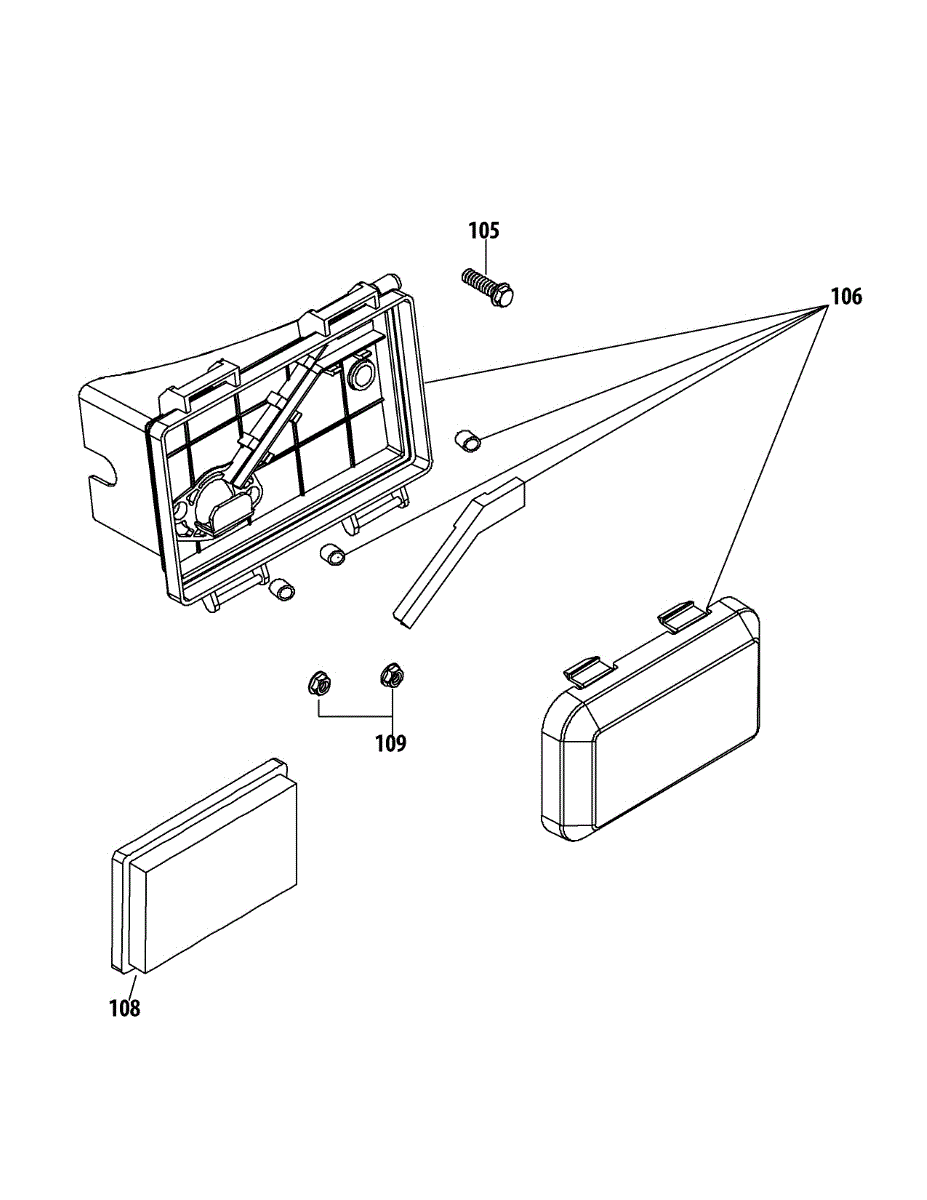 105
106
109
108