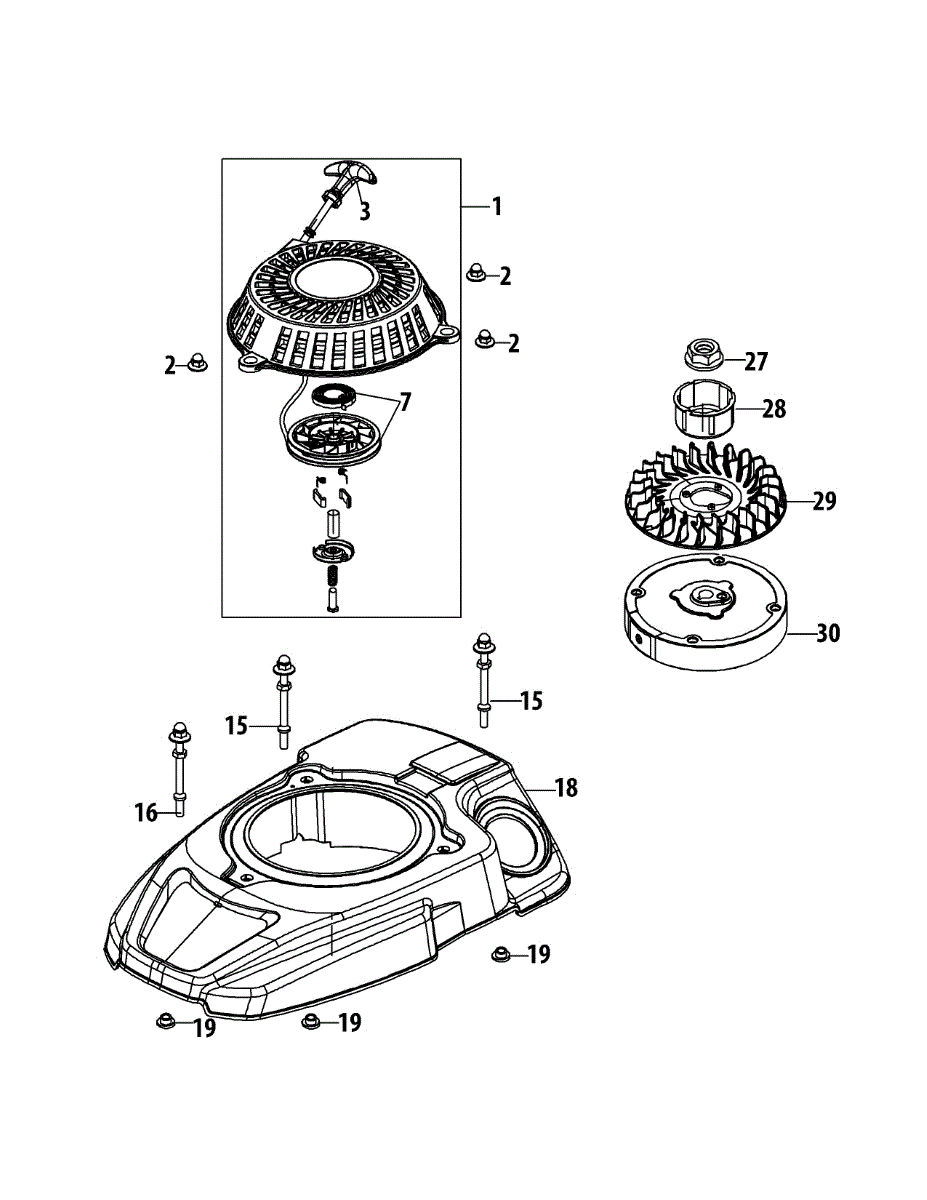 3
1
2
2
2
7
27
28
29
30
15
15
16
18
19
19
19