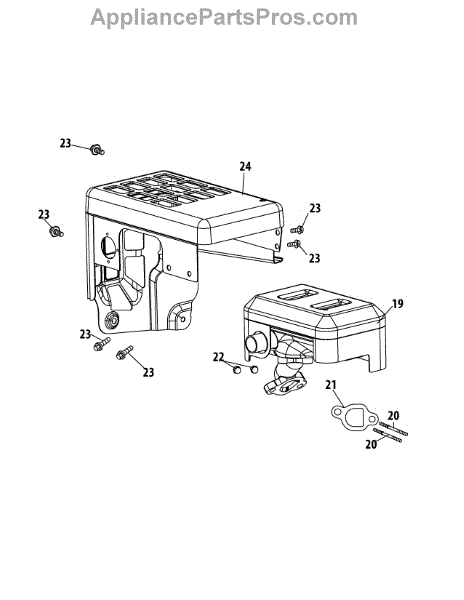 AppliancePartsPros.com

23
24
23
23
23
19
23
23
22
21
20
20