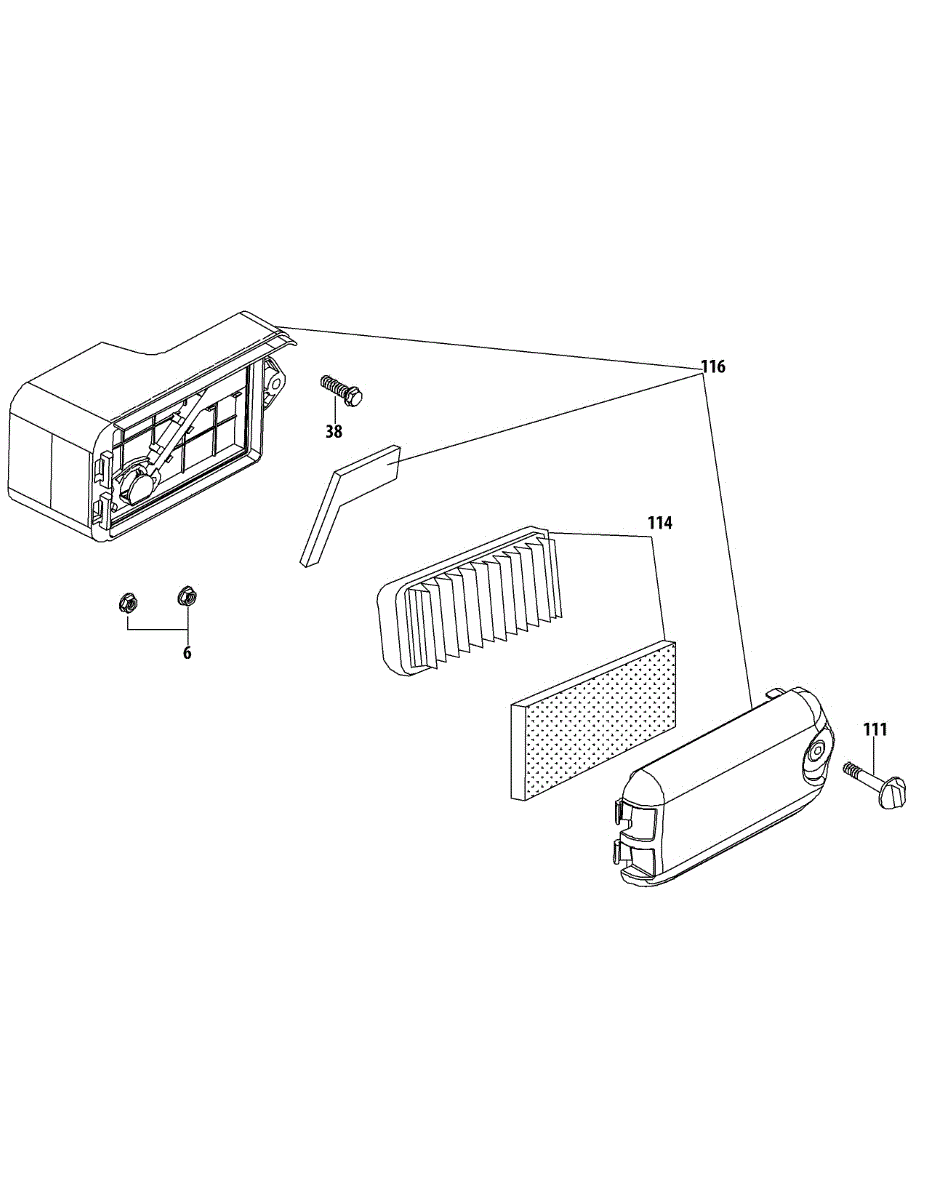 116
38
114
6
111