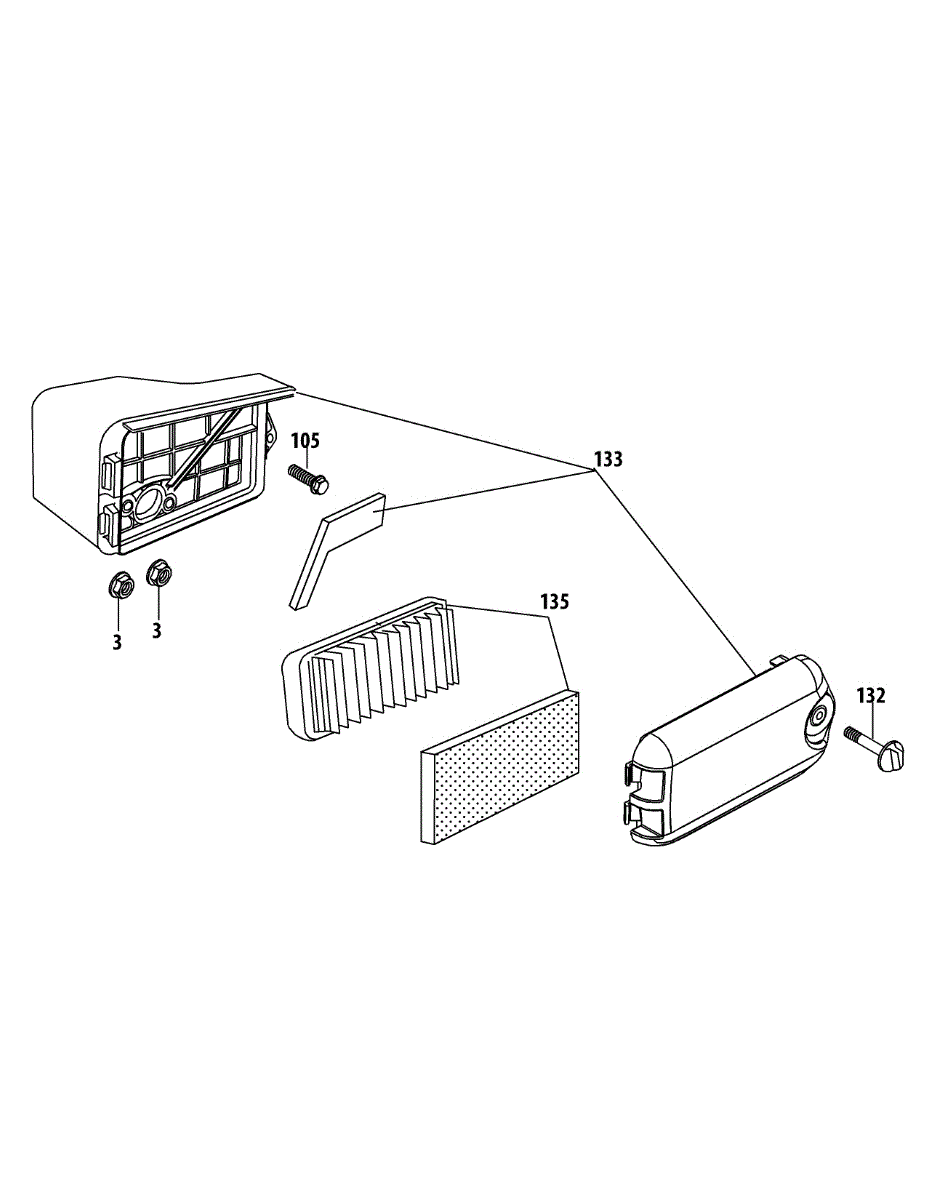 105
133
3
3
135
132