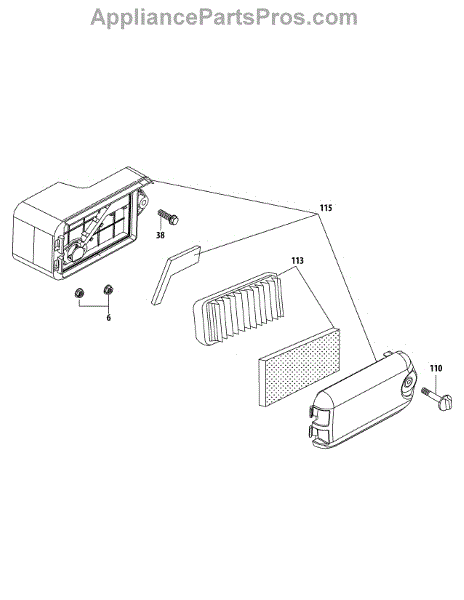 AppliancePartsPros.com

115

38

113

6

110