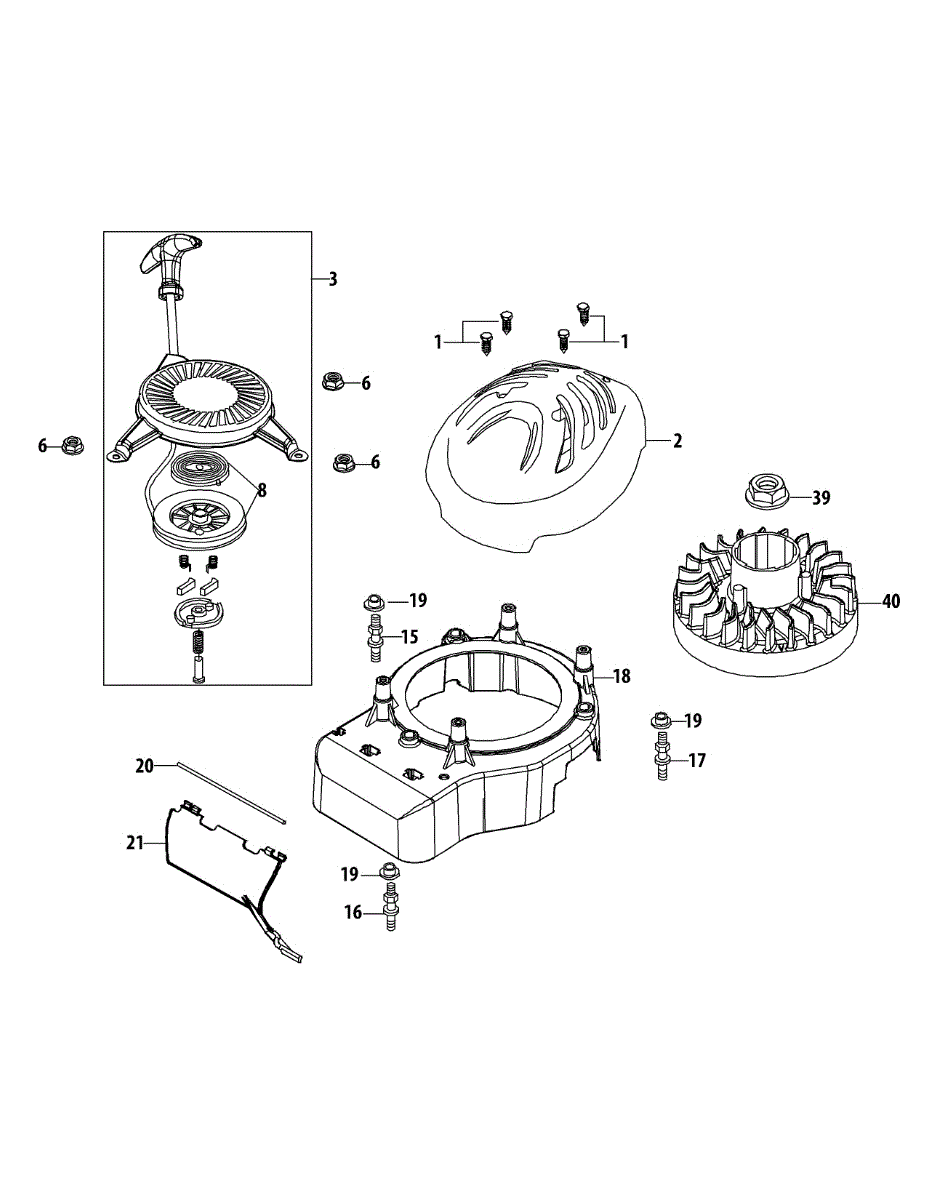 3

1
1

6
6
6

2

8

39

40

19
15

18

19
17

20

21

19
16