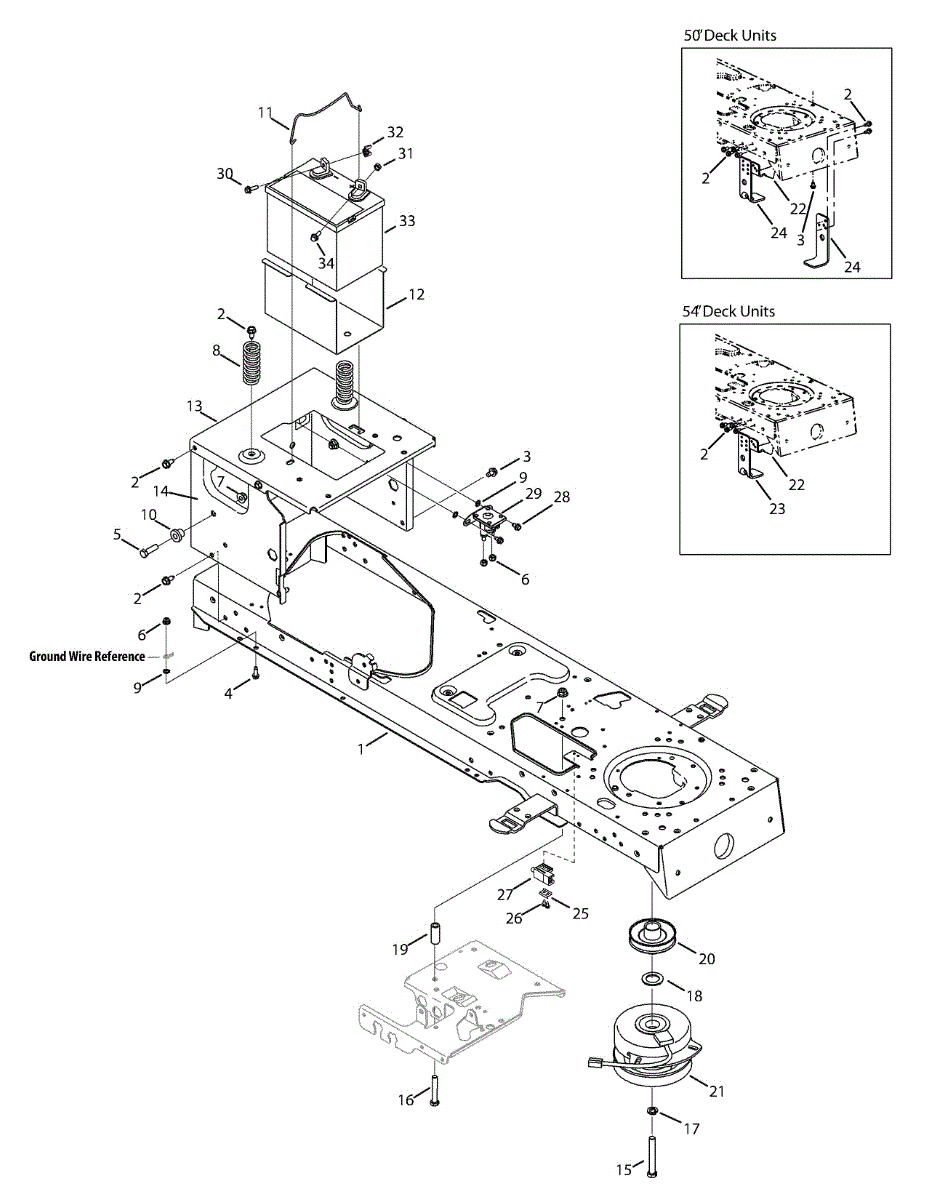 50" Deck Units

2
2
22
3
24
24

54" Deck Units

2
22
23

11
32
31
30
33
34
12
2
8
13
3
9
29
28
2
14
7
10
5
6
2
6
Ground Wire Reference
9
4
7
1
27
26
25
19
20
18
21
16
17
15