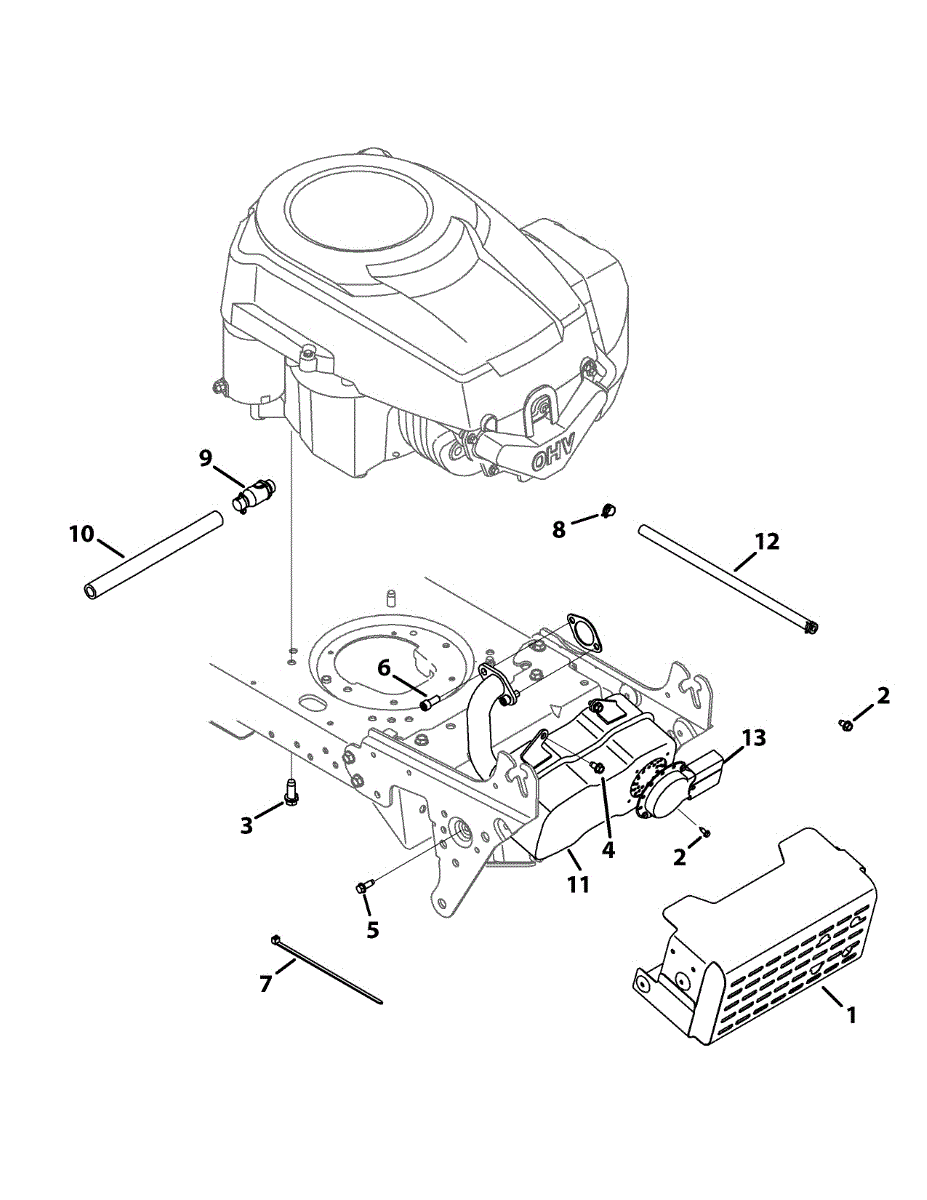 OHV

9

10

8

12

6

2

13

3

4

2

11

5

7

1