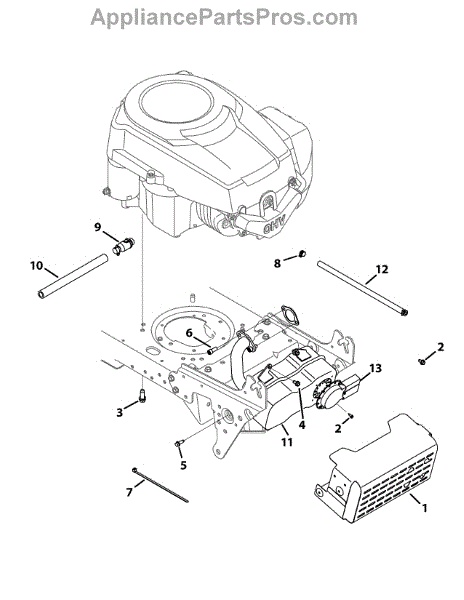 AppliancePartsPros.com

OHV

9

10

8

12

6

2

13

3

4

2

11

5

7

1