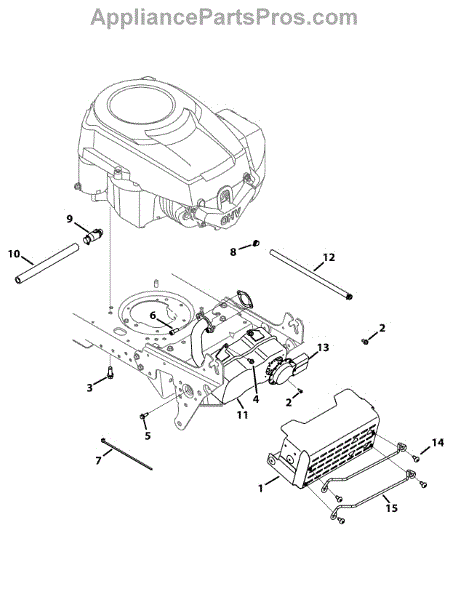 AppliancePartsPros.com

OHV

9
10
8
12
6
2
13
3
4
2
11
5
7
14
1
15