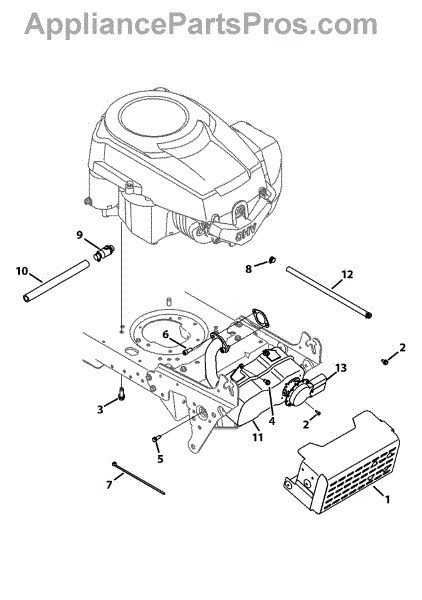 AppliancePartsPros.com

OHV

9

10

8

12

6

2

13

3

4

2

11

5

7

1