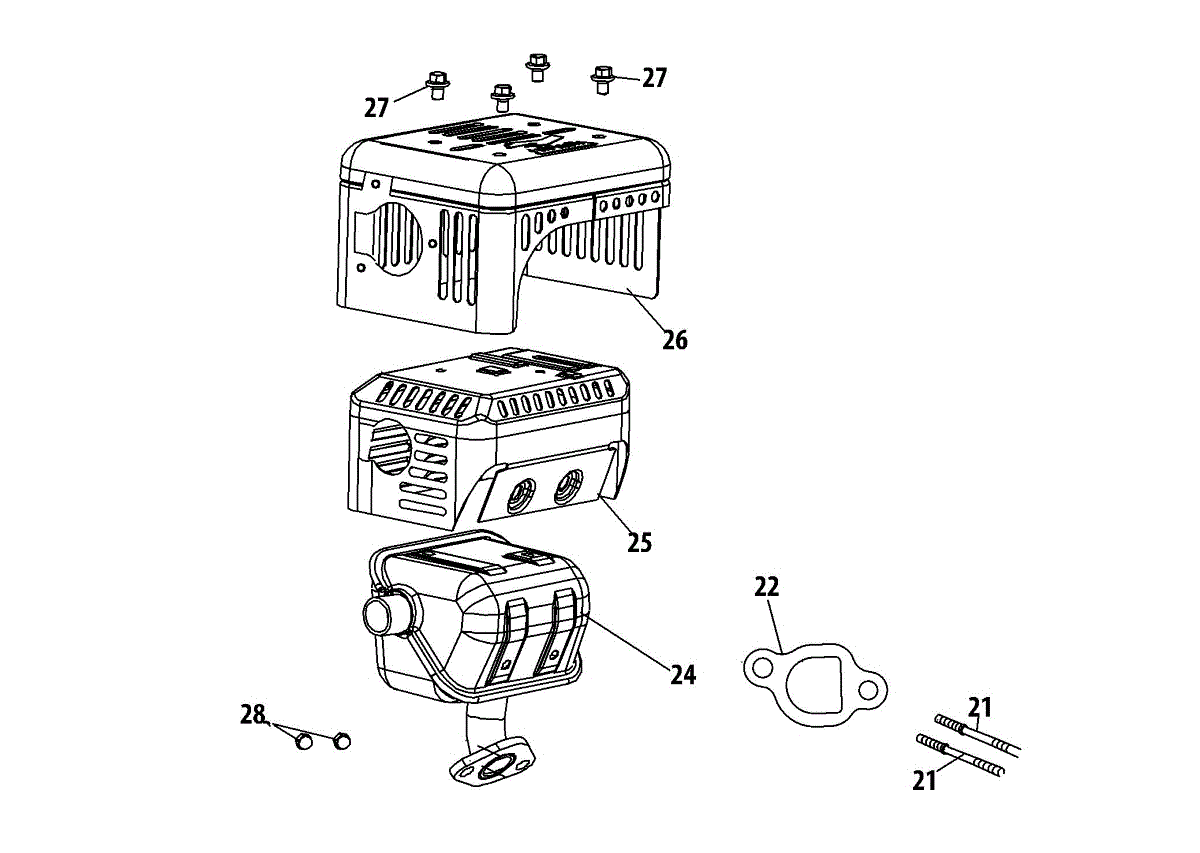 27
27
26
25
22
24
28
21
21