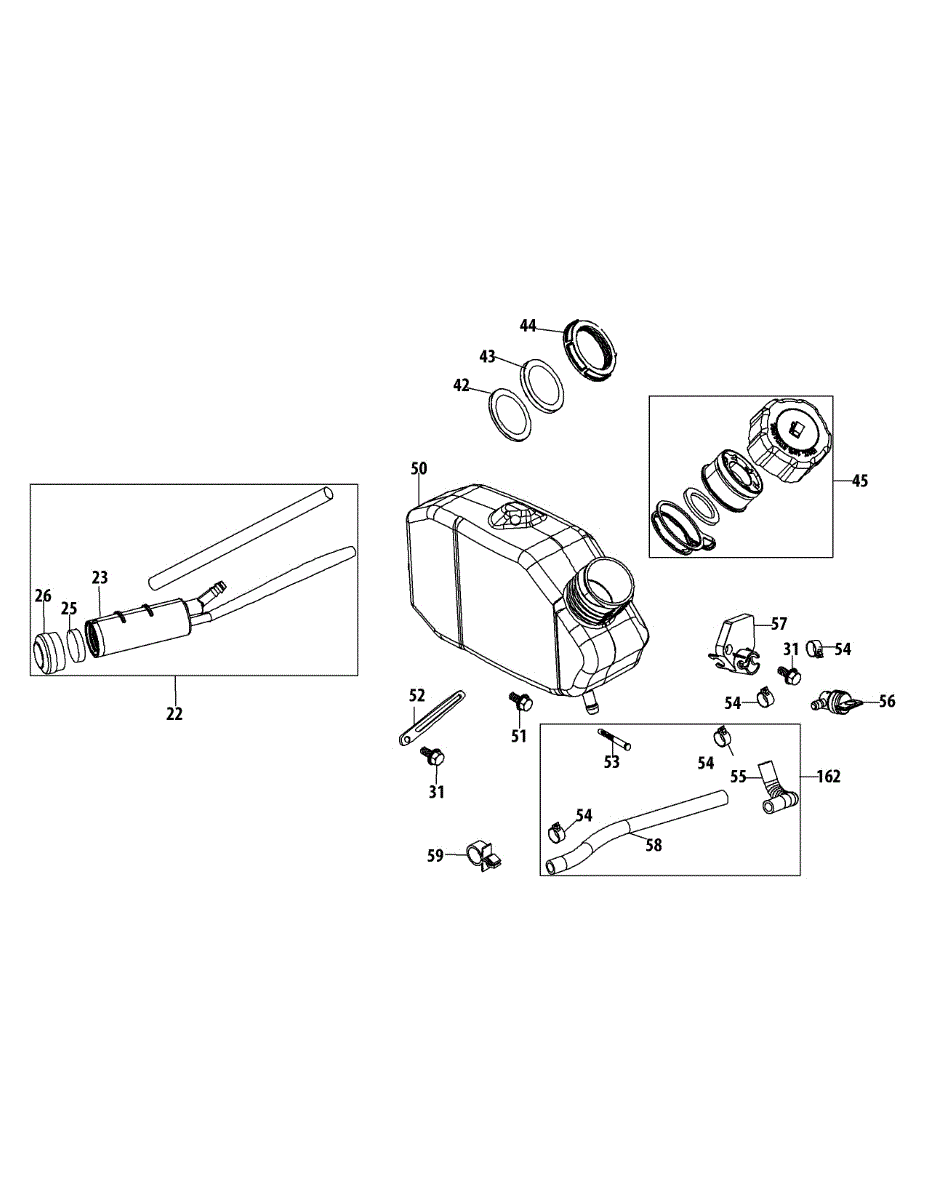 44
43
42
45
50
23
26
25
22
57
31
54
54
56
52
51
31
53
54
55
162
54
58
59