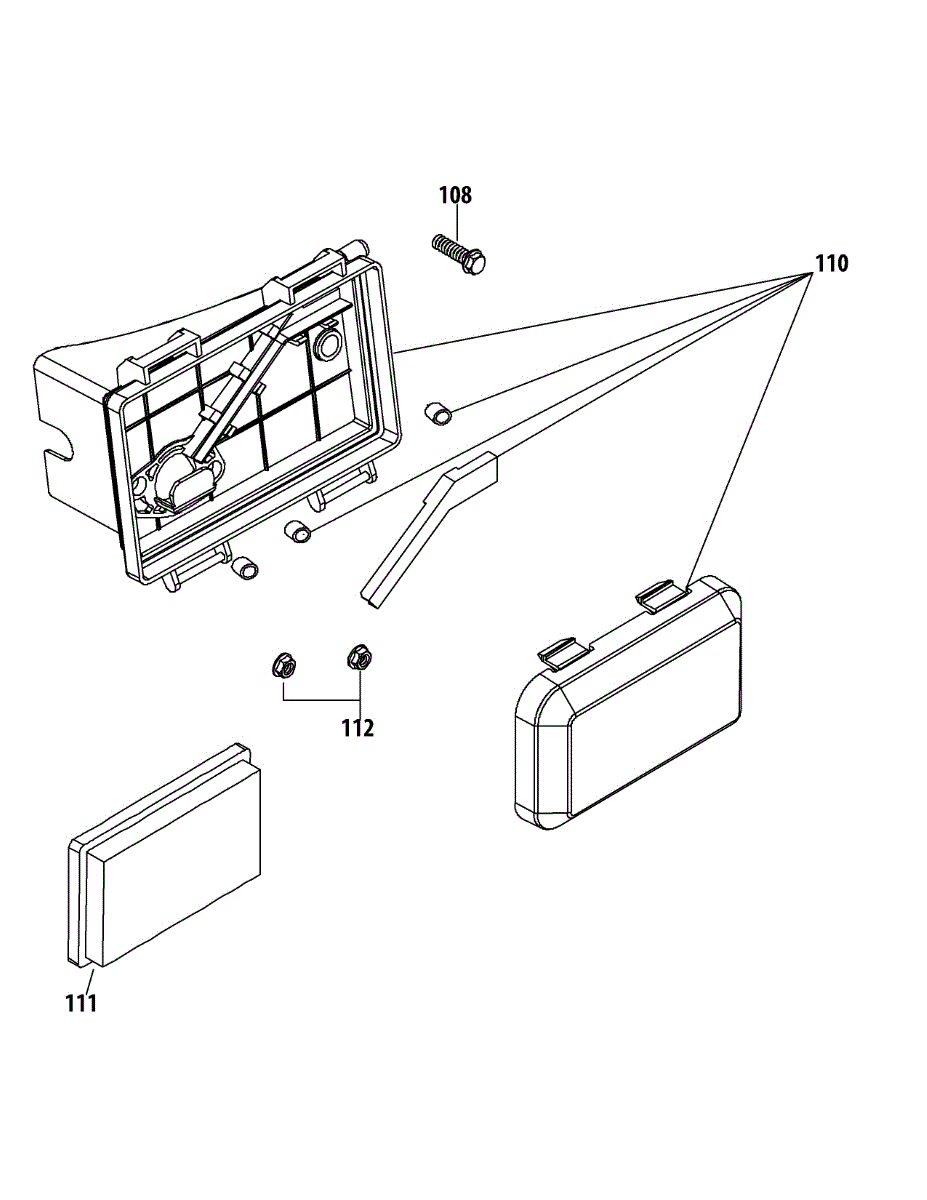 108

110

112

111