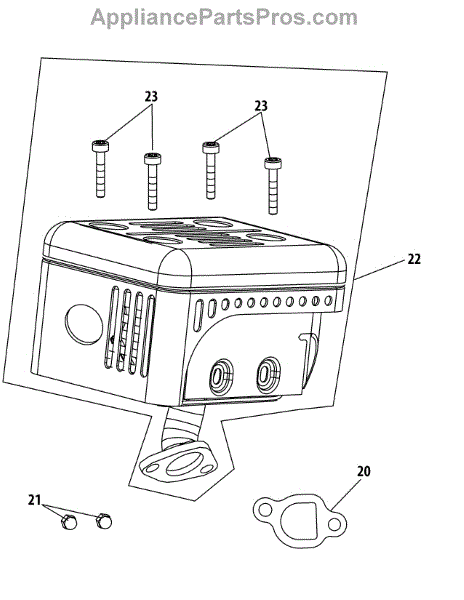 AppliancePartsPros.com

23

23

22

20

21