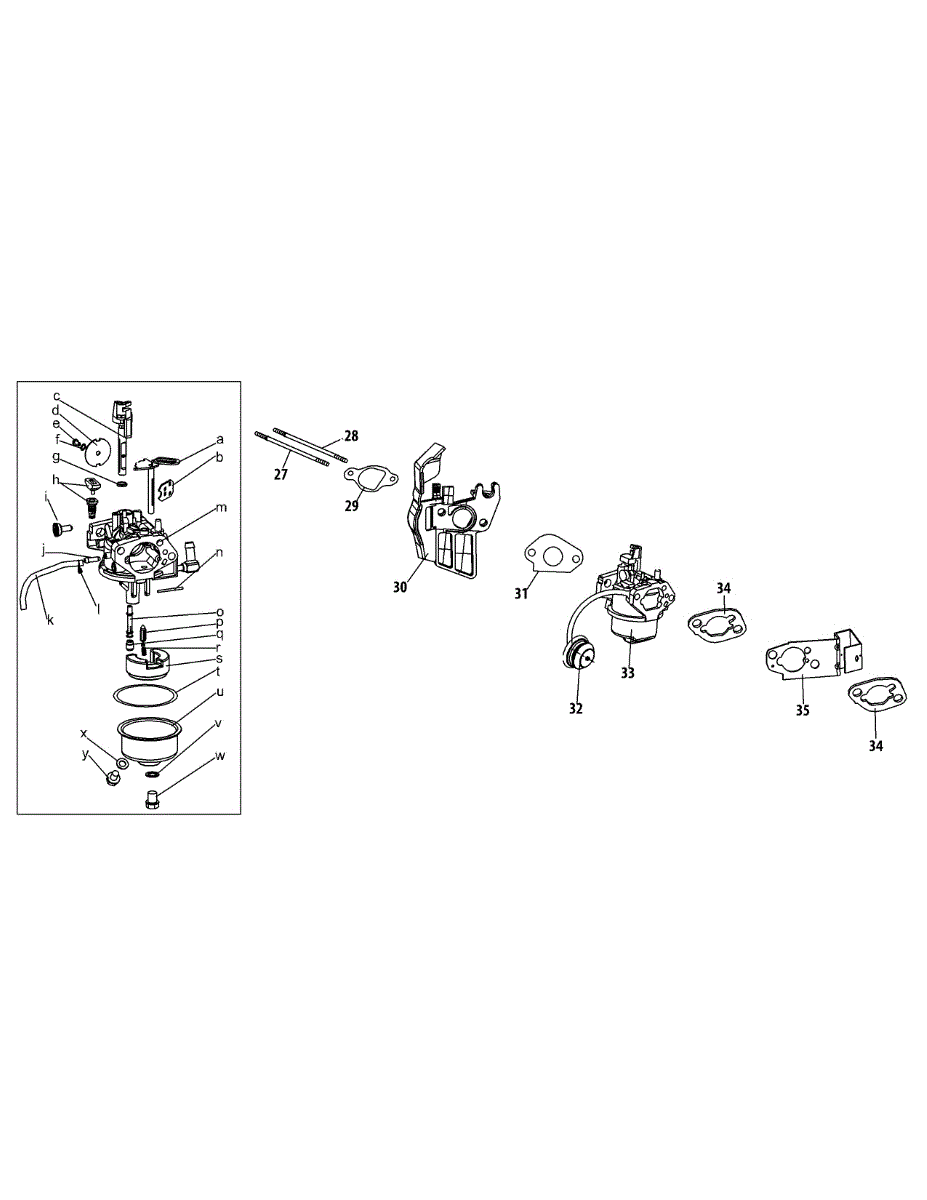 c
d
e
f
g
h
i
j
k
l
a
b
m
n
o
p
q
r
s
t
u
v
w
x
y

28
27
29
30
31
32
33
34
35
34