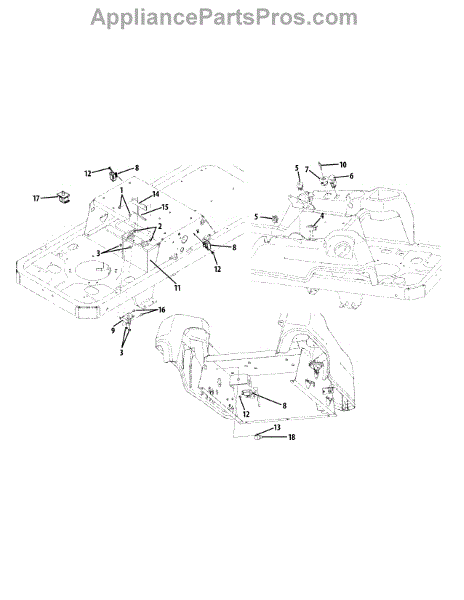 AppliancePartsPros.com

12
8
17
1
14
15
2
3
8
12
11
16
9
3
10
5
7
6
5
4
8
12
13
18