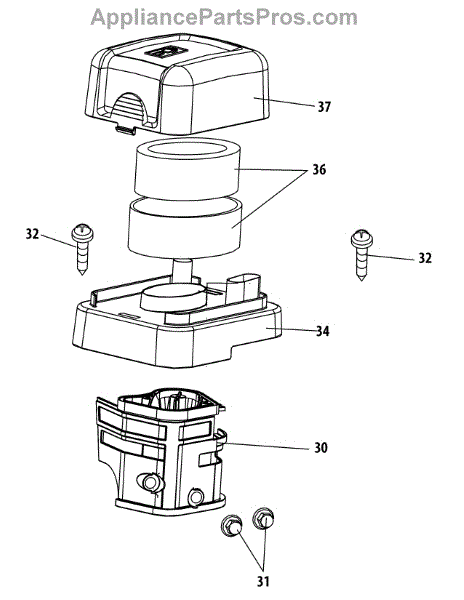 AppliancePartsPros.com

37

36

32

32

34

30

31