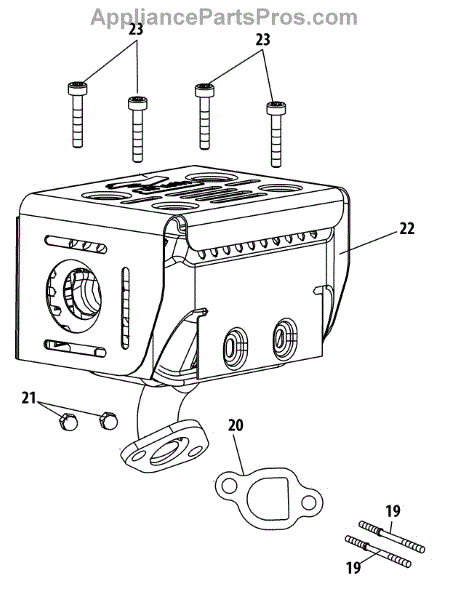 AppliancePartsPros.com

23
23
22
21
20
19
19