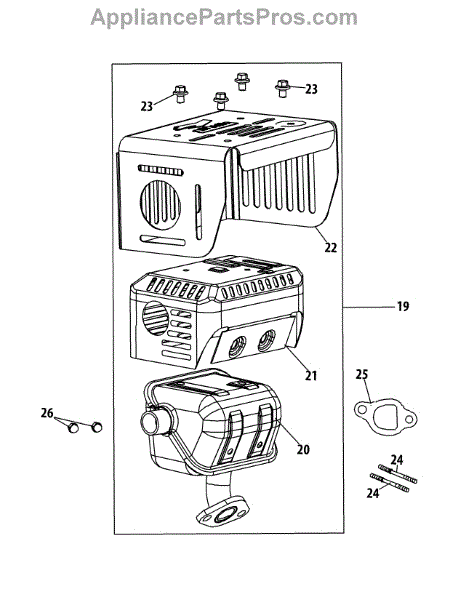 AppliancePartsPros.com

23
23
22
19
21
25
26
20
24
24