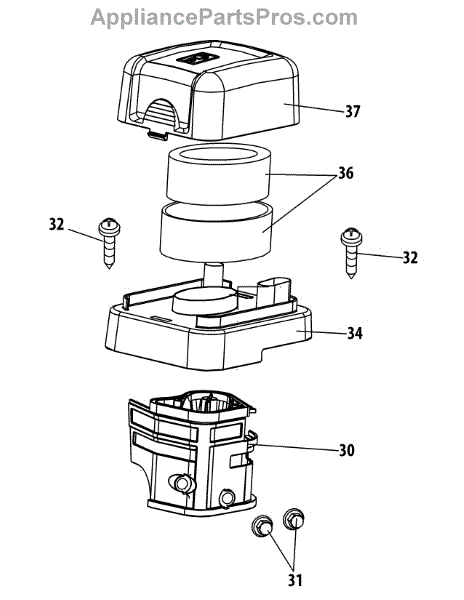 AppliancePartsPros.com

37

36

32

32

34

30

31