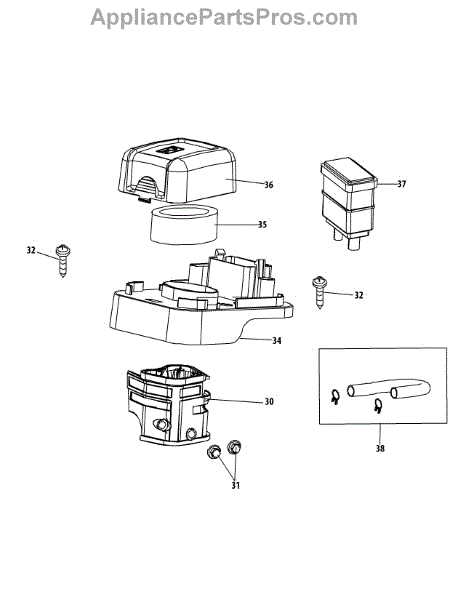 AppliancePartsPros.com

36

37

35

32

32

34

30

38

31