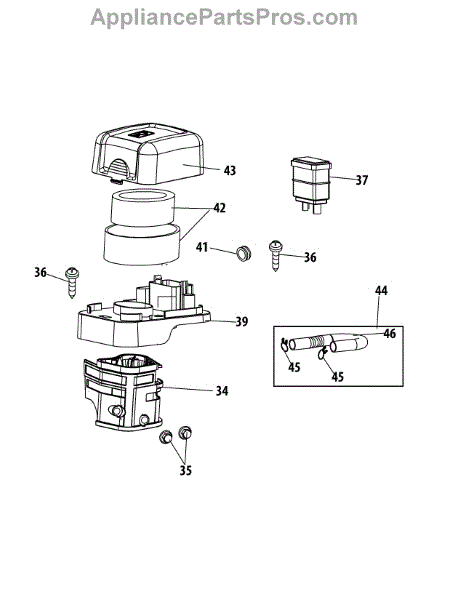 AppliancePartsPros.com

43

37

42

41

36

36

44

39

46

45

45

34

35