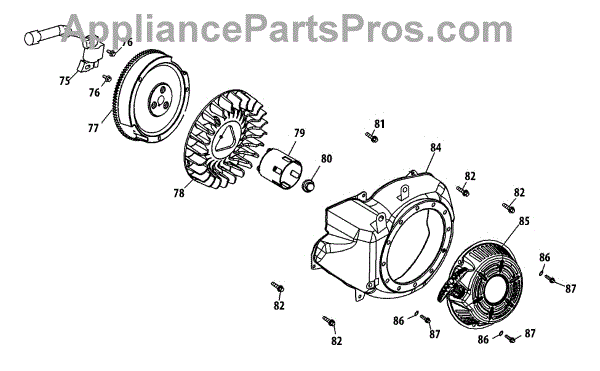 AppliancePartsPros.com

76
75
76
77
78
79
80
81
84
82
82
85
86
87
82
82
86
87
86
87