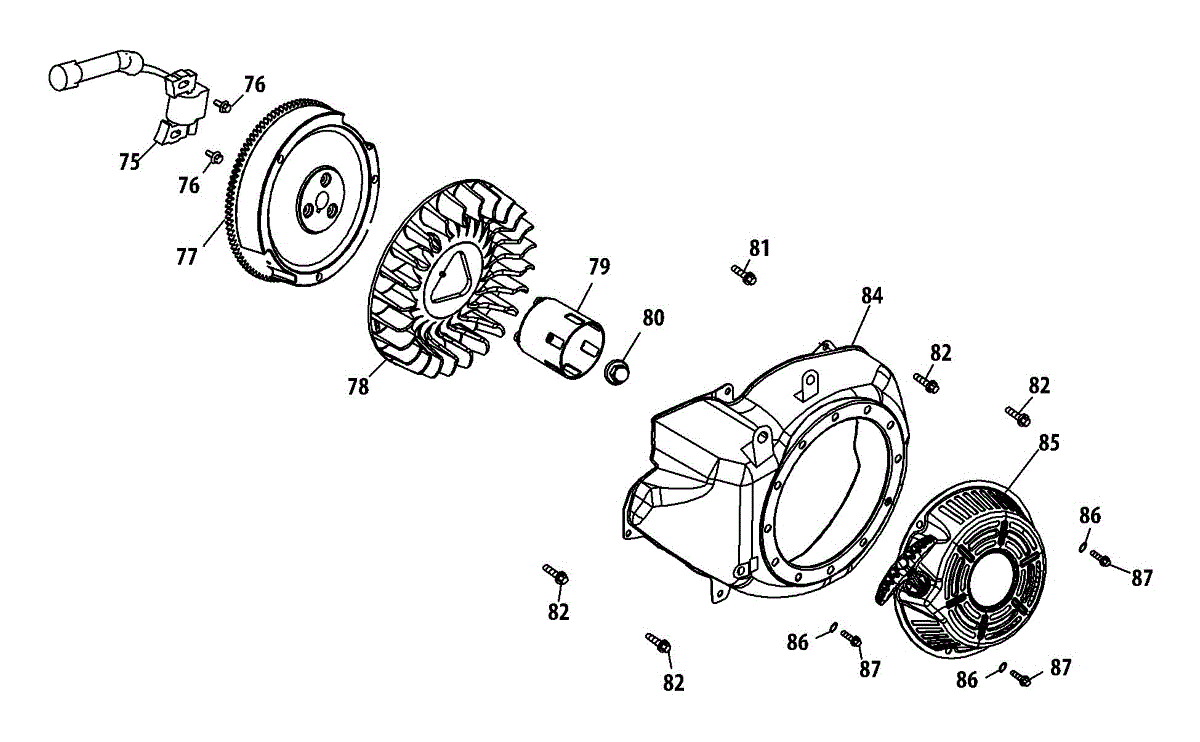 76
75
76
77
78
79
80
81
84
82
82
85
86
87
82
82
86
87
86
87