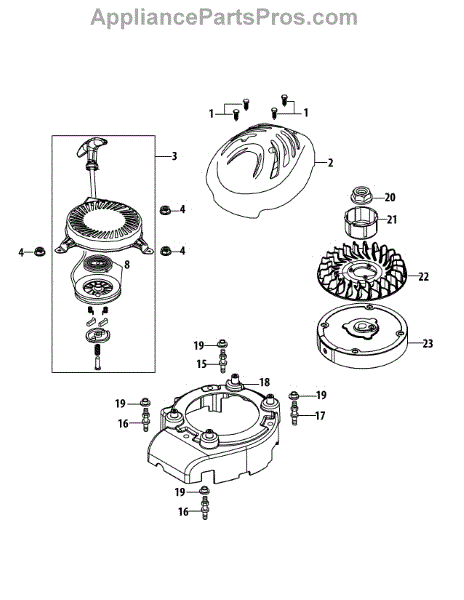 AppliancePartsPros.com

1
1
3
2
4
20
21
4
4
8
22
23
19
15
18
19
19
16
17
19
16