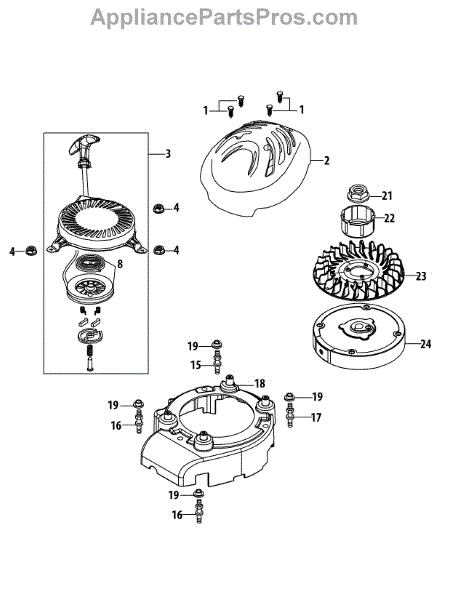 AppliancePartsPros.com

1
1
3
2
4
21
22
4
4
8
23
24
19
15
18
19
19
16
17
19
16