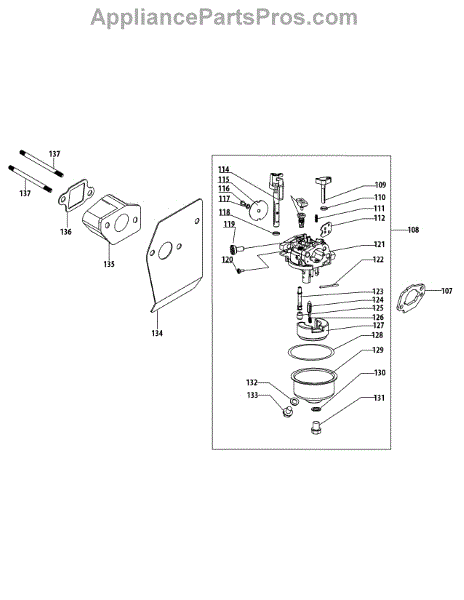 AppliancePartsPros.com

137
137
136
135
134
114
115
116
117
118
119
120
109
110
111
112
108
121
122
107
123
124
125
126
127
128
129
130
131
132
133