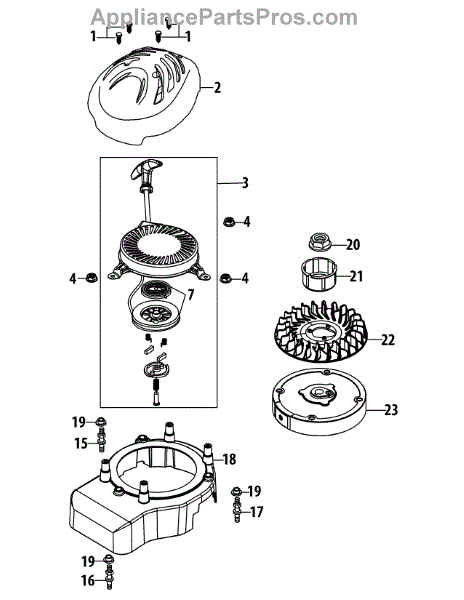 AppliancePartsPros.com

1
1
2
3
4
4
4
7
20
21
22
23
19
15
18
19
17
19
16