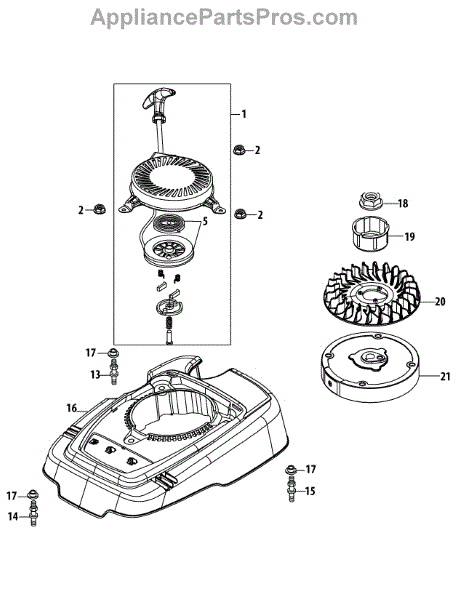 AppliancePartsPros.com

1
2
2
2
5
18
19
20
21
17
13
16
17
15
17
14