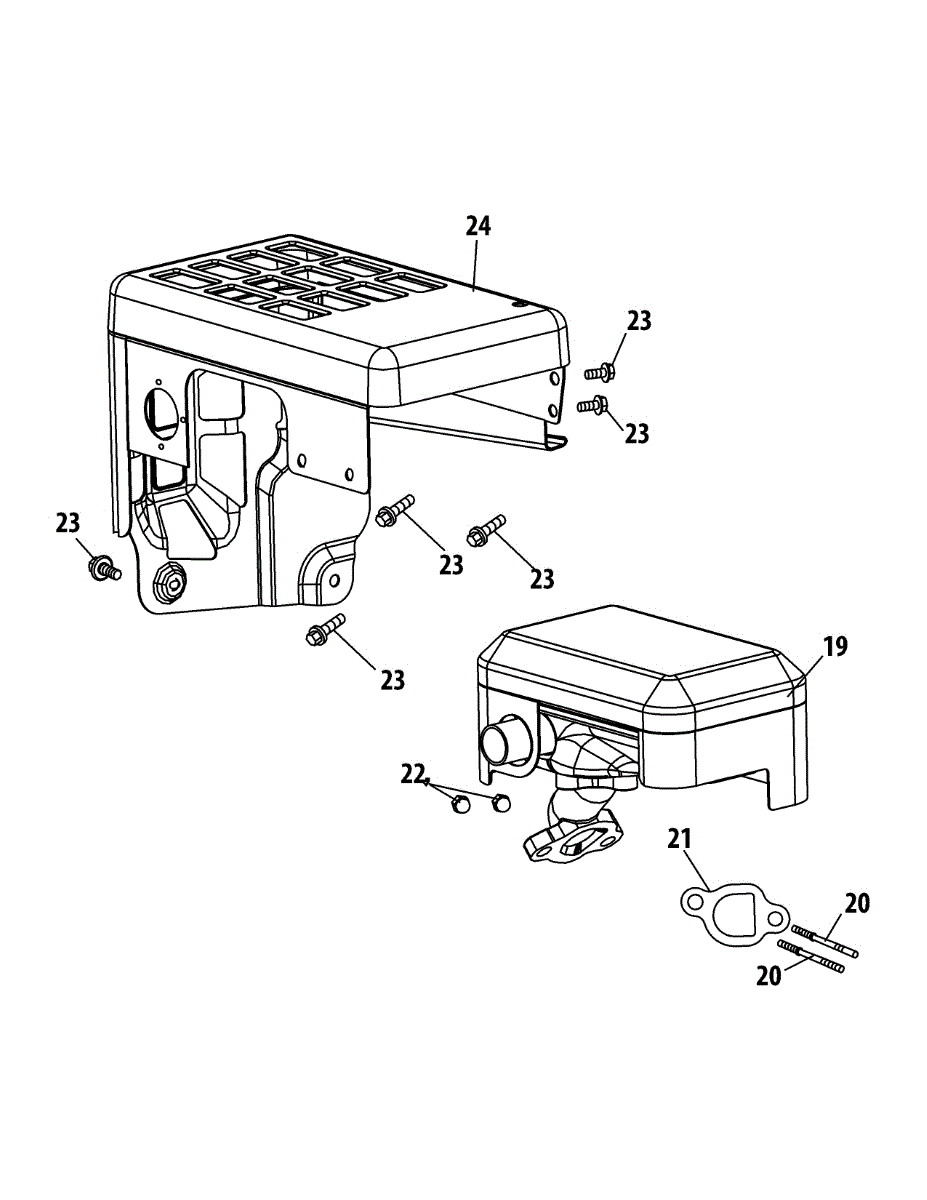 24
23
23
23
23
23
23
19
22
21
20
20