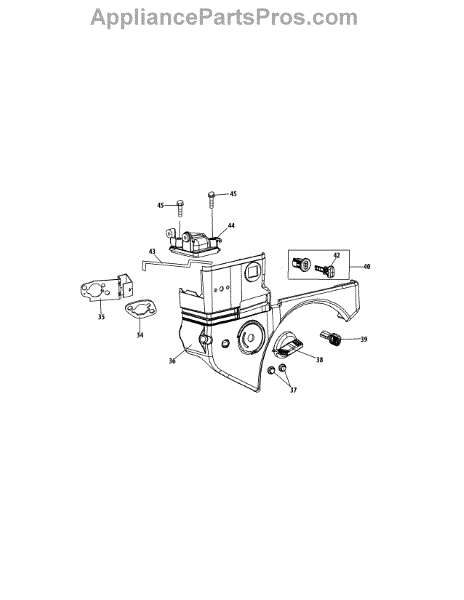 AppliancePartsPros.com

45
45
44
43
42
40
35
34
36
39
38
37