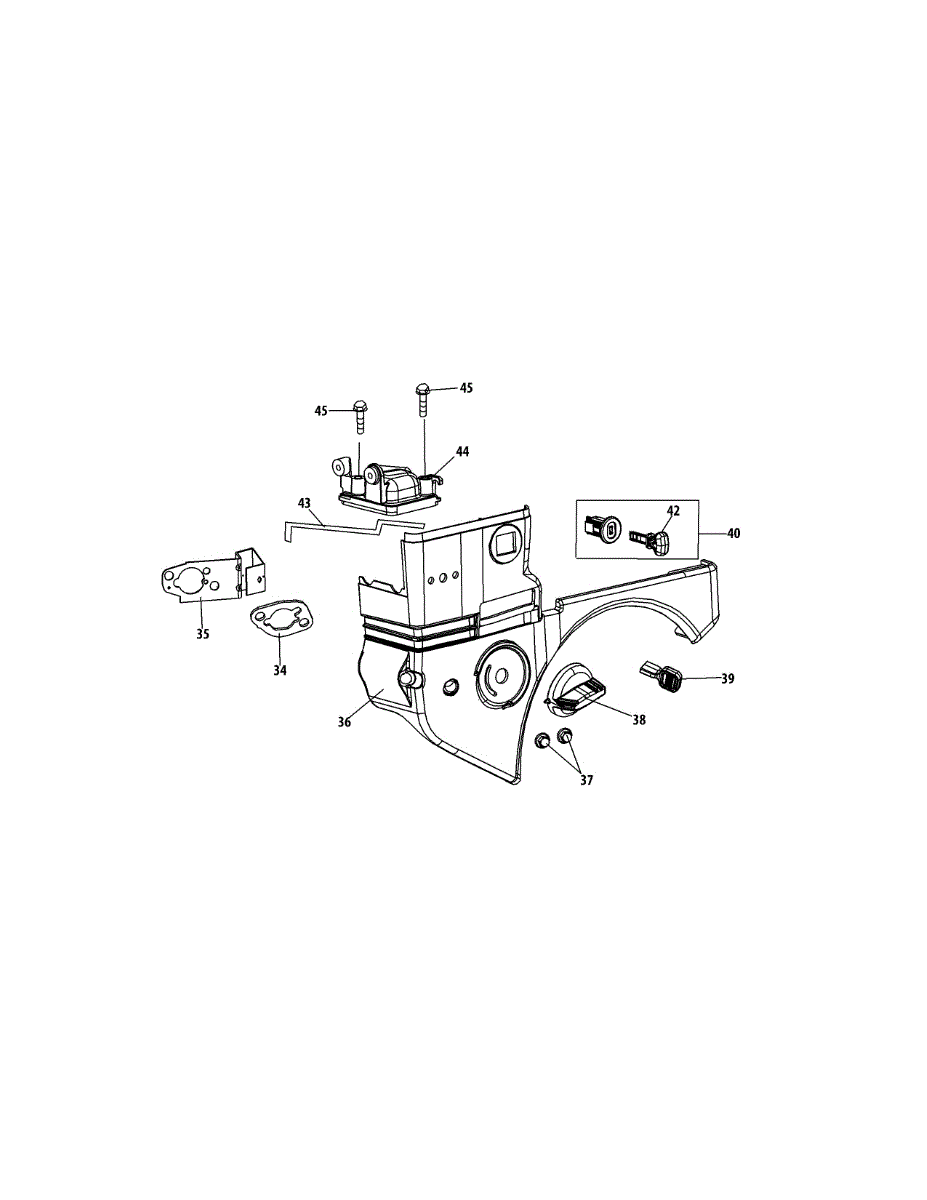 45
45
44
43
42
40
35
34
36
39
38
37