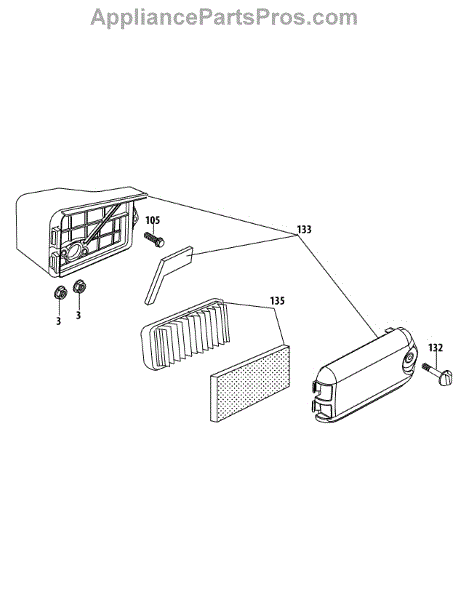 AppliancePartsPros.com

105

133

3

3

135

132