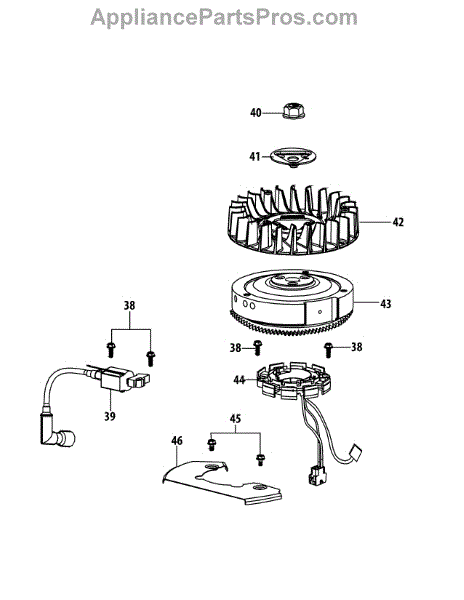 AppliancePartsPros.com

40
41
42
43
38
38
38
44
39
45
46