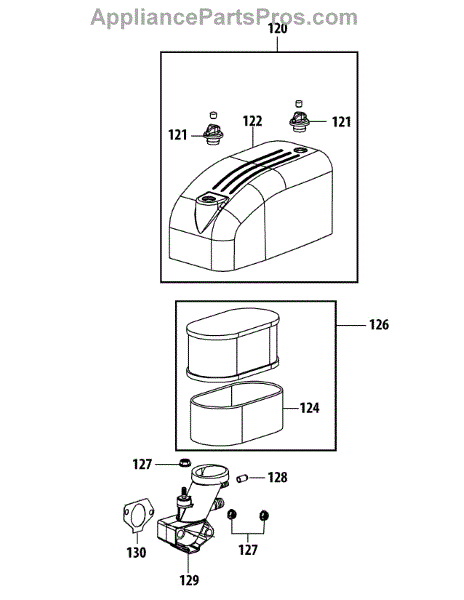 AppliancePartsPros.com

120

121

122

121

126

124

127

128

130

127

129