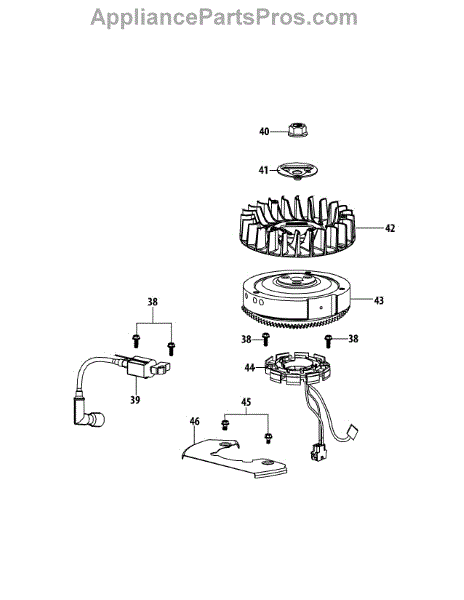 AppliancePartsPros.com

40

41

42

43

38

38

38

44

39

45

46